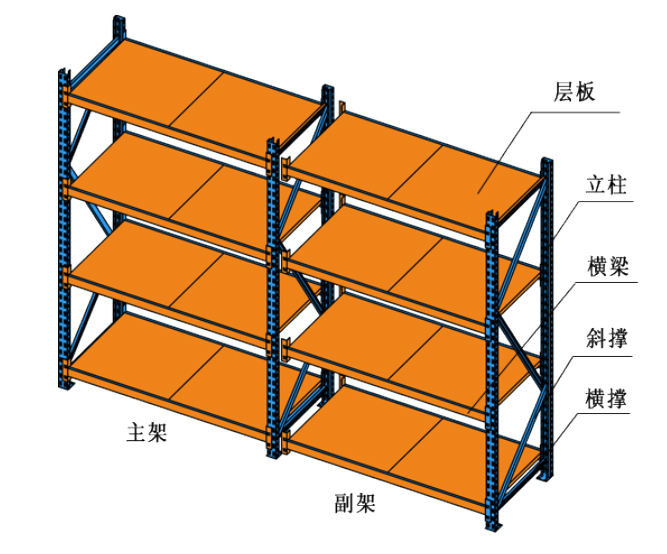 层板

立柱

横梁

斜撑

横撑

主架

副架